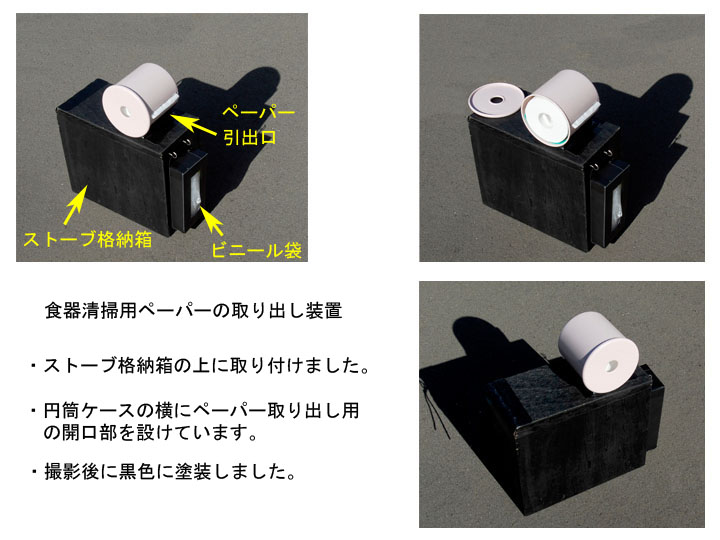 ペーパー
引出口

ストーブ格納箱

ビニール袋

食器清掃用ペーパーの取り出し装置

・ストーブ格納箱の上に取り付けました。

・円筒ケースの横にペーパー取り出し用の開口部を設けています。

・撮影後に黒色に塗装しました。