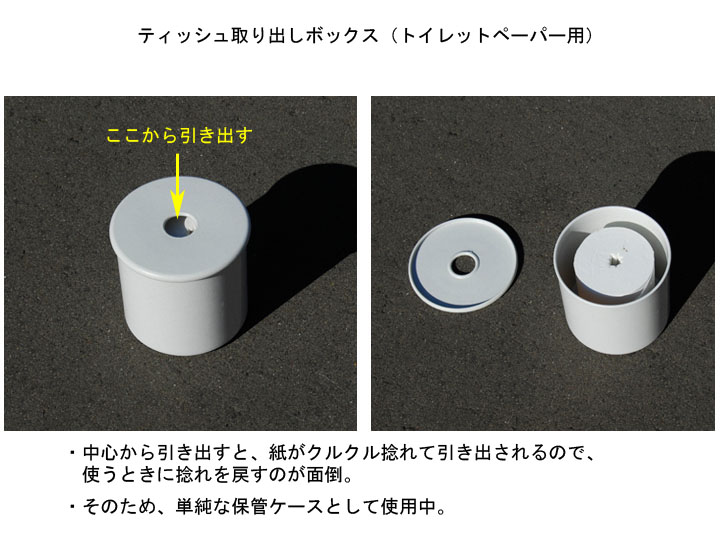 ティッシュ取り出しボックス（トイレットペーパー用）

ここから引き出す

・中心から引き出すと、紙がクルクル捻れて引き出されるので、使うときに捻れを戻すのが面倒。

・そのため、単純な保管ケースとして使用中。